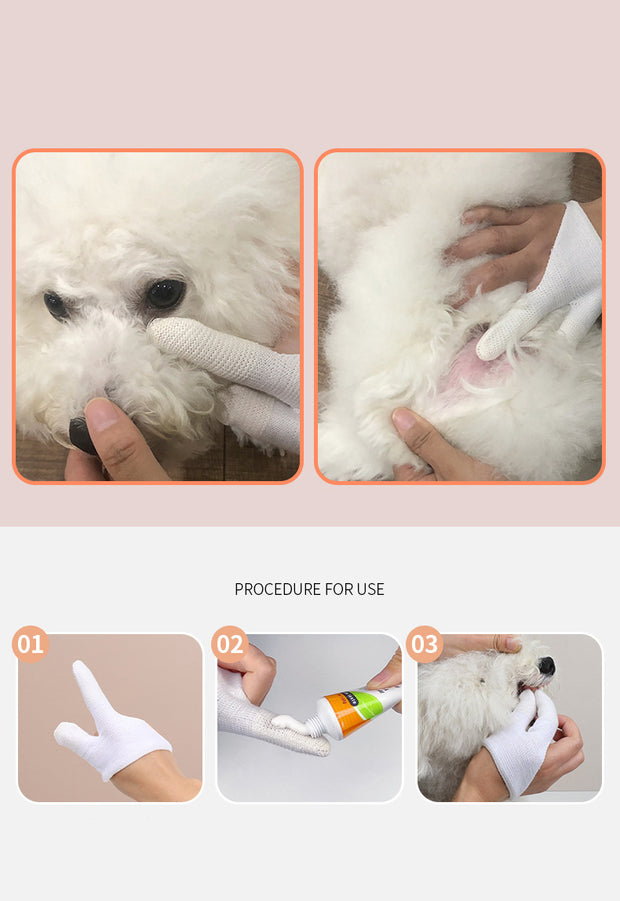 PROCEDURE FOR USE

01

02

03