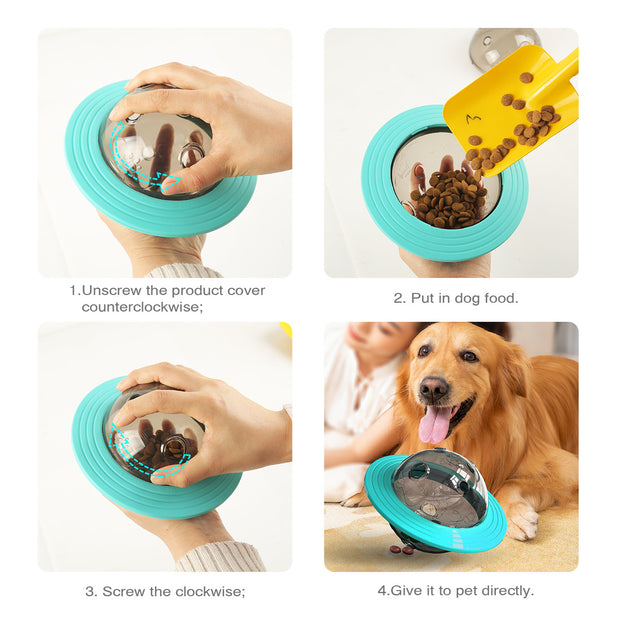 1.Unscrew the product cover counterclockwise;

2. Put in dog food.

3. Screw the clockwise;

4.Give it to pet directly.